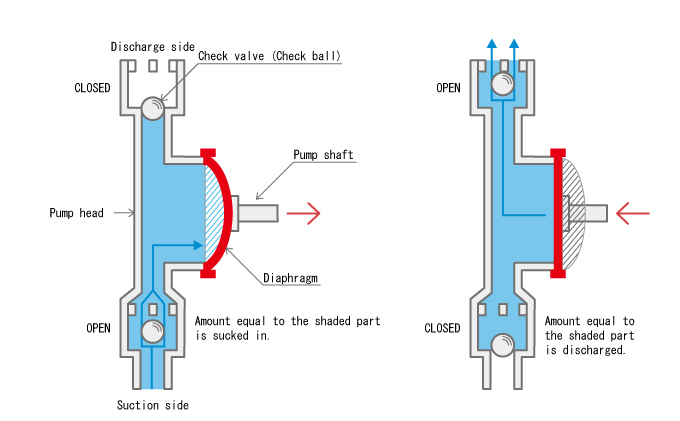 Discharge side

Check valve (Check ball)

CLOSED

Pump shaft

Pump head

Diaphragm

OPEN

Amount equal to the shaded part is sucked in.

Suction side

OPEN

CLOSED

Amount equal to the shaded part is discharged.